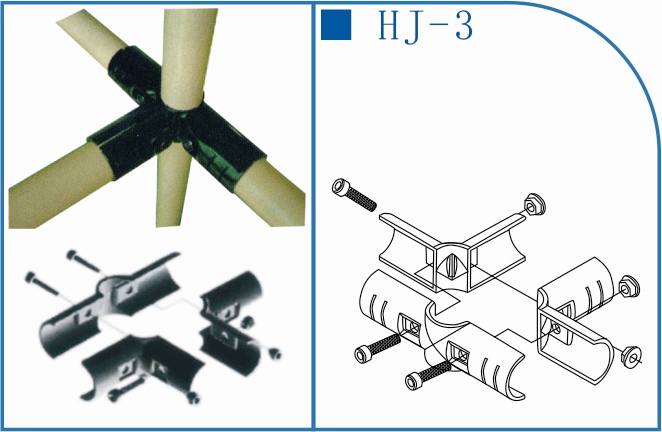 HJ-3