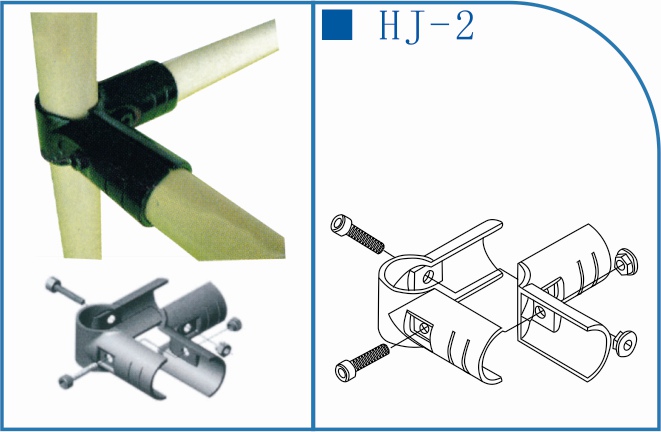 HJ-2